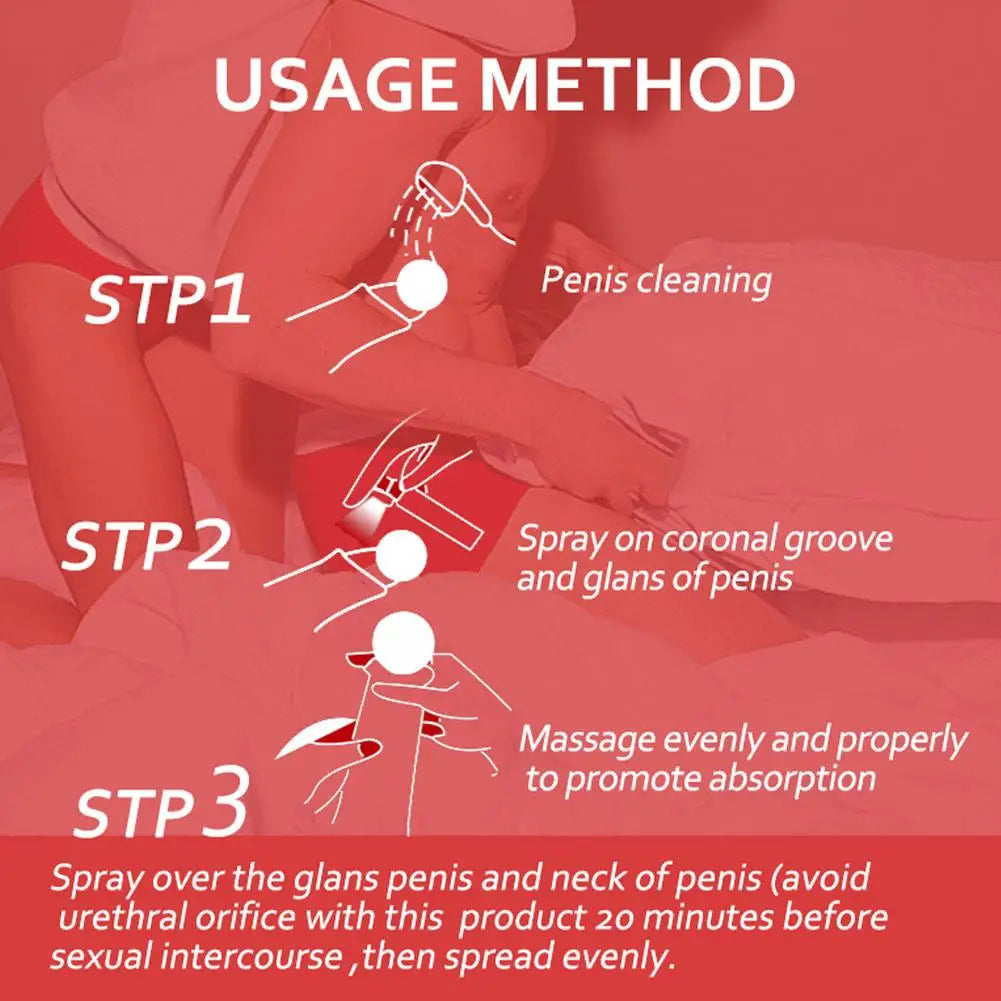 USAGE METHOD

STP1

Penis cleaning

STP2

Spray on coronal groove and glans of penis

STP3

Massage evenly and properly to promote absorption

Spray over the glans penis and neck of penis (avoid urethral orifice with this product 20 minutes before sexual intercourse ,then spread evenly.